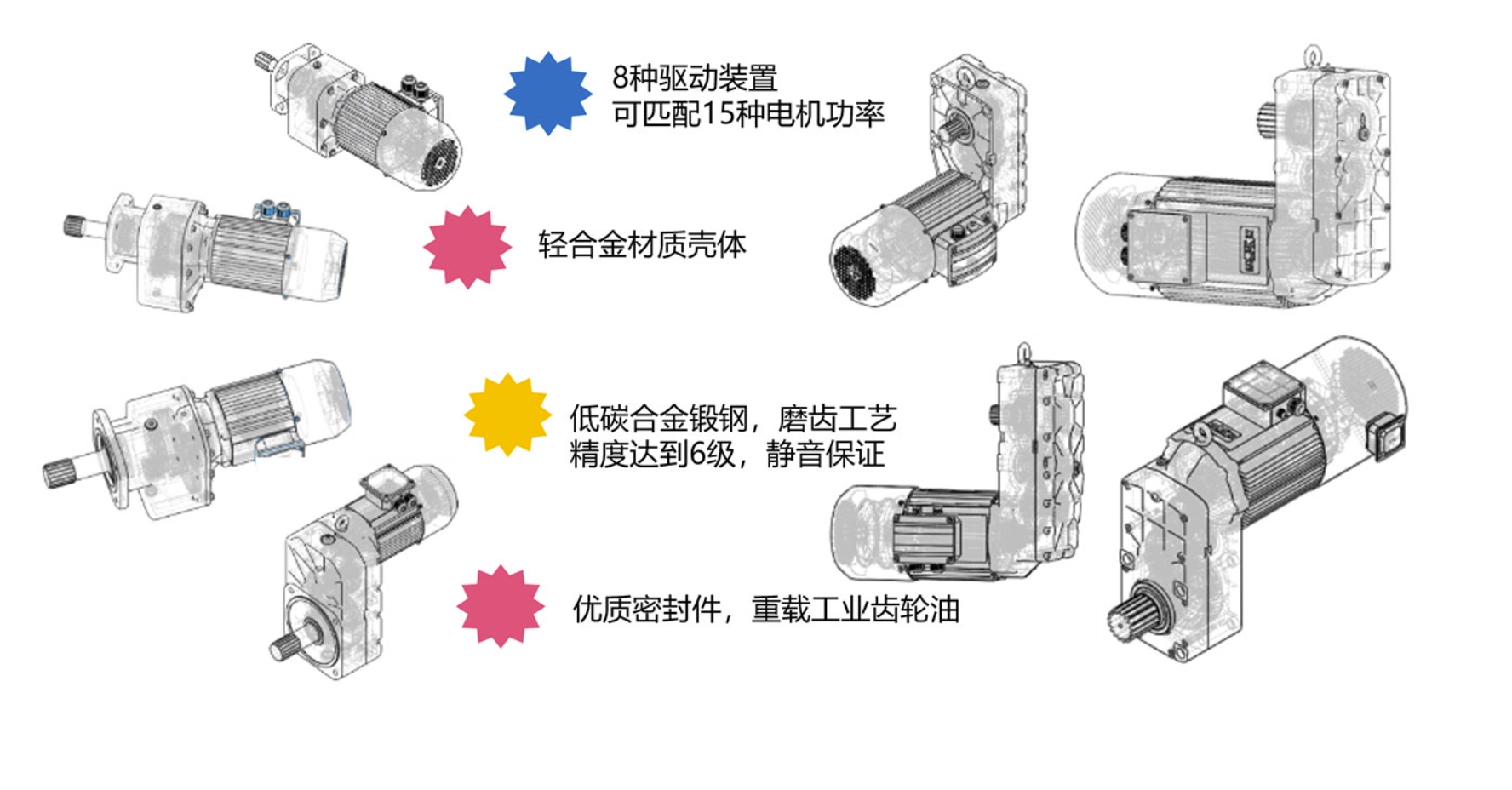 8种驱动装置
可匹配15种电机功率

轻合金材质壳体

低碳合金锻钢，磨齿工艺
精度达到6级，静音保证

优质密封件，重载工业齿轮油